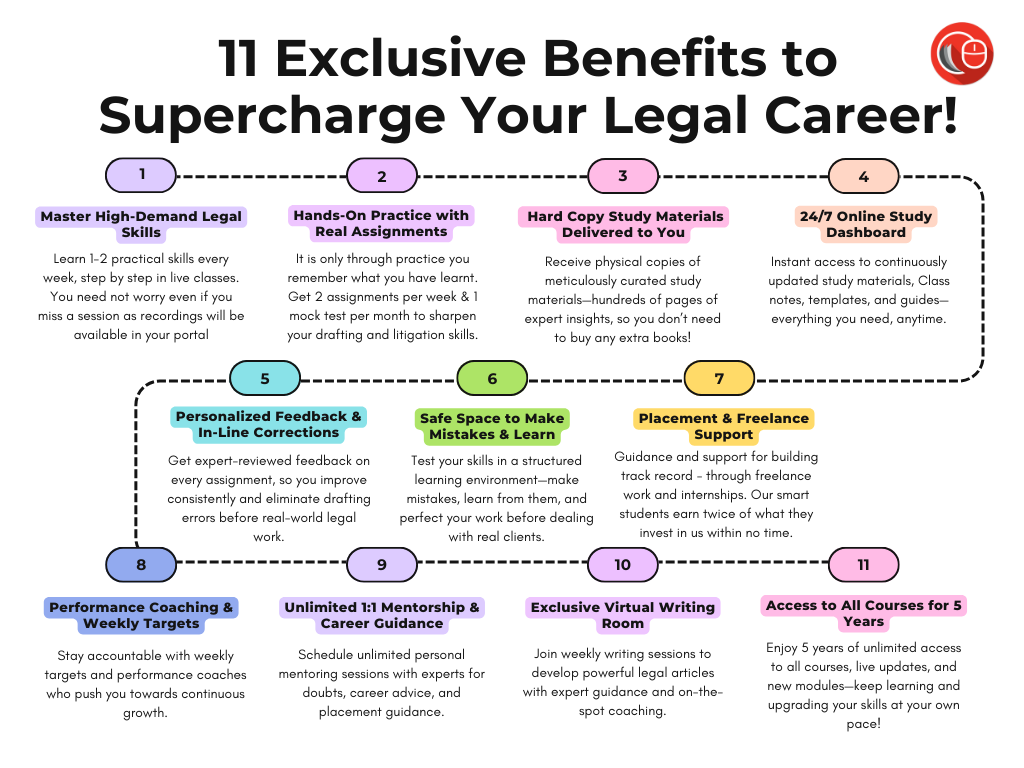 11 Exclusive Benefits to Supercharge Your Legal Career!

1

Master High-Demand Legal Skills

Learn 1-2 practical skills every week, step by step in live classes. You need not worry even if you miss a session as recordings will be available in your portal

2

Hands-On Practice with Real Assignments

It is only through practice you remember what you have learnt. Get 2 assignments per week & 1 mock test per month to sharpen your drafting and litigation skills.

3

Hard Copy Study Materials Delivered to You

Receive physical copies of meticulously curated study materials—hundreds of pages of expert insights, so you don't need to buy any extra books!

4

24/7 Online Study Dashboard

Instant access to continuously updated study materials, Class notes, templates, and guides—everything you need, anytime.

5

Personalized Feedback & In-Line Corrections

Get expert-reviewed feedback on every assignment, so you improve consistently and eliminate drafting errors before real-world legal work.

6

Safe Space to Make Mistakes & Learn

Test your skills in a structured learning environment—make mistakes, learn from them, and perfect your work before dealing with real clients.

7

Placement & Freelance Support

Guidance and support for building track record - through freelance work and internships. Our smart students earn twice of what they invest in us within no time.

8

Performance Coaching & Weekly Targets

Stay accountable with weekly targets and performance coaches who push you towards continuous growth.

9

Unlimited 1:1 Mentorship & Career Guidance

Schedule unlimited personal mentoring sessions with experts for doubts, career advice, and placement guidance.

10

Exclusive Virtual Writing Room

Join weekly writing sessions to develop powerful legal articles with expert guidance and on-the-spot coaching.

11

Access to All Courses for 5 Years

Enjoy 5 years of unlimited access to all courses, live updates, and new modules—keep learning and upgrading your skills at your own pace!